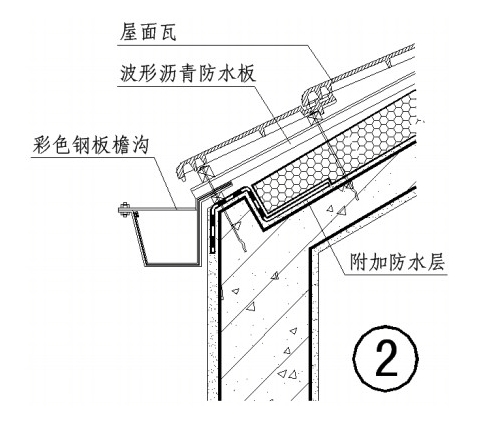 屋面瓦

波形沥青防水板

彩色钢板檐沟

附加防水层

2