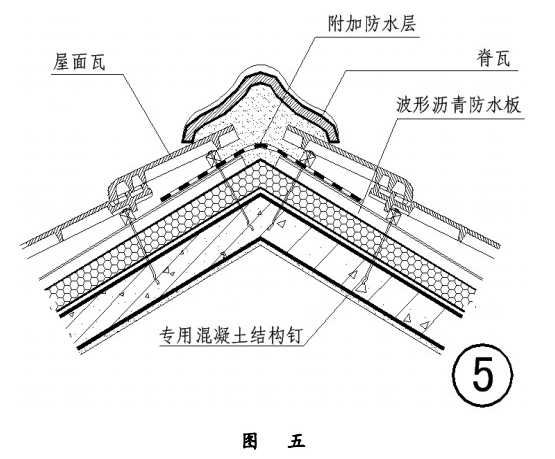 附加防水层

屋面瓦

脊瓦

波形沥青防水板

专用混凝土结构钉

5

图 五